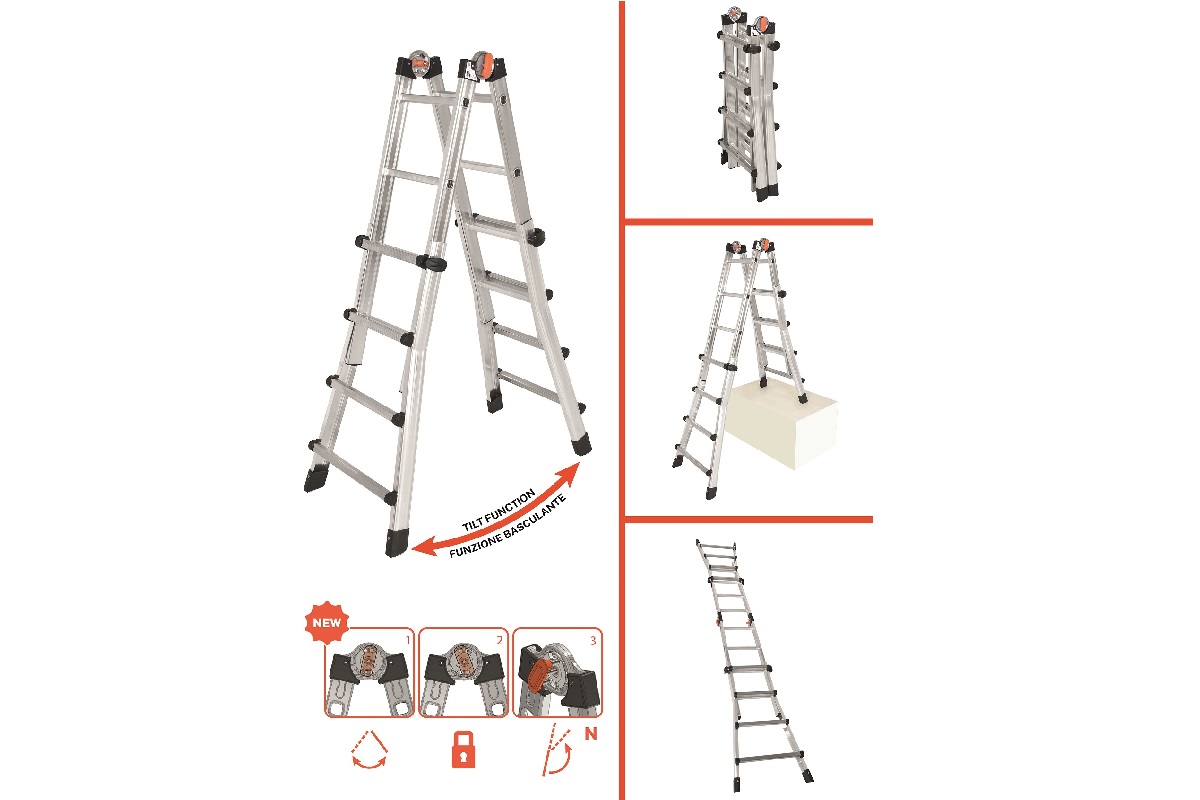 TILT FUNCTION
FUNZIONE BASCULANTE

NEW
1
2
3
N