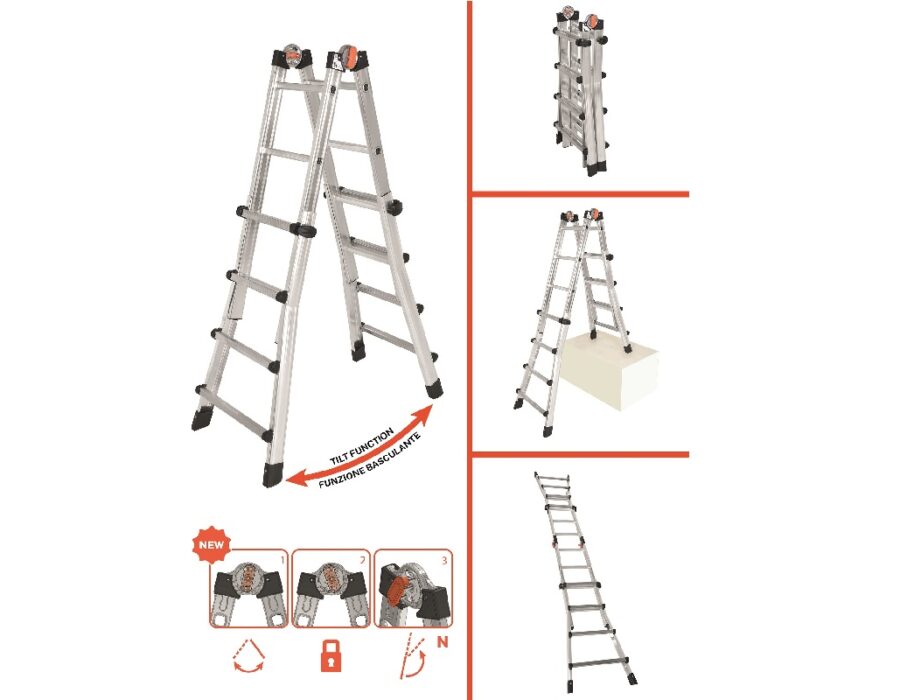 TILT FUNCTION
FUNZIONE BASCULANTE

NEW
1
2
3
N